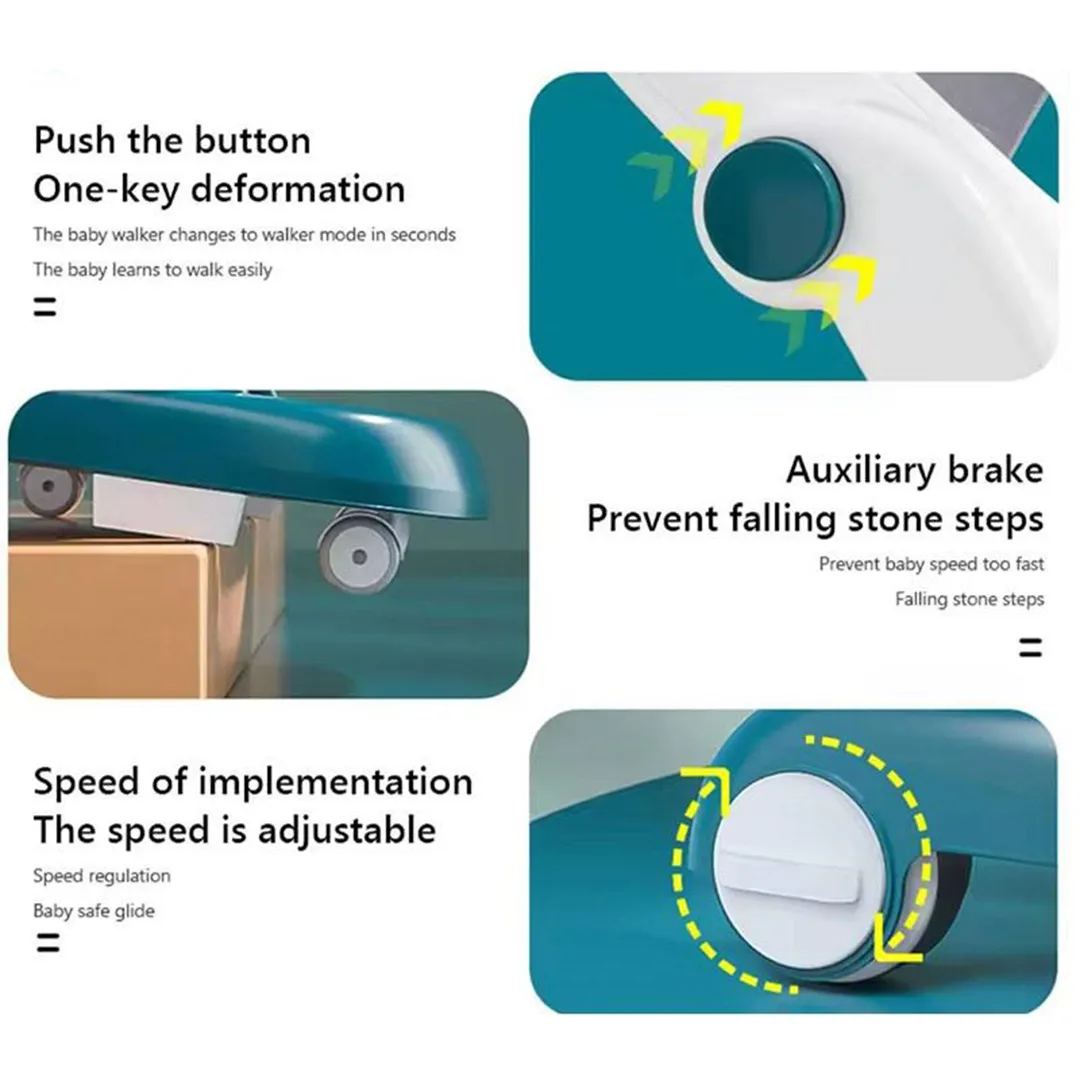 Push the button
One-key deformation

The baby walker changes to walker mode in seconds

The baby learns to walk easily

=

Auxiliary brake
Prevent falling stone steps

Prevent baby speed too fast

Falling stone steps

=

Speed of implementation
The speed is adjustable

Speed regulation

Baby safe glide

=